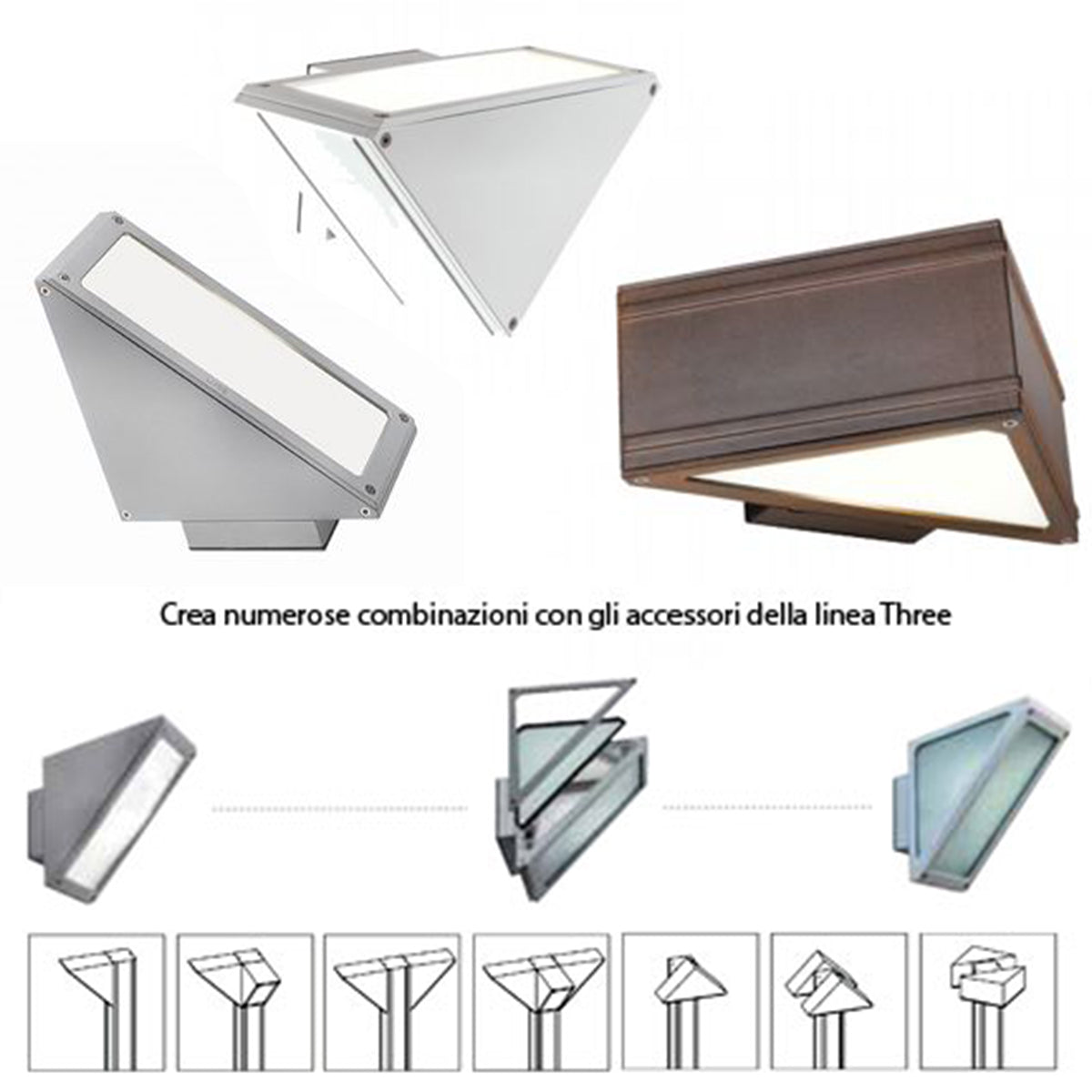 Crea numerose combinazioni con gli accessori della linea Three